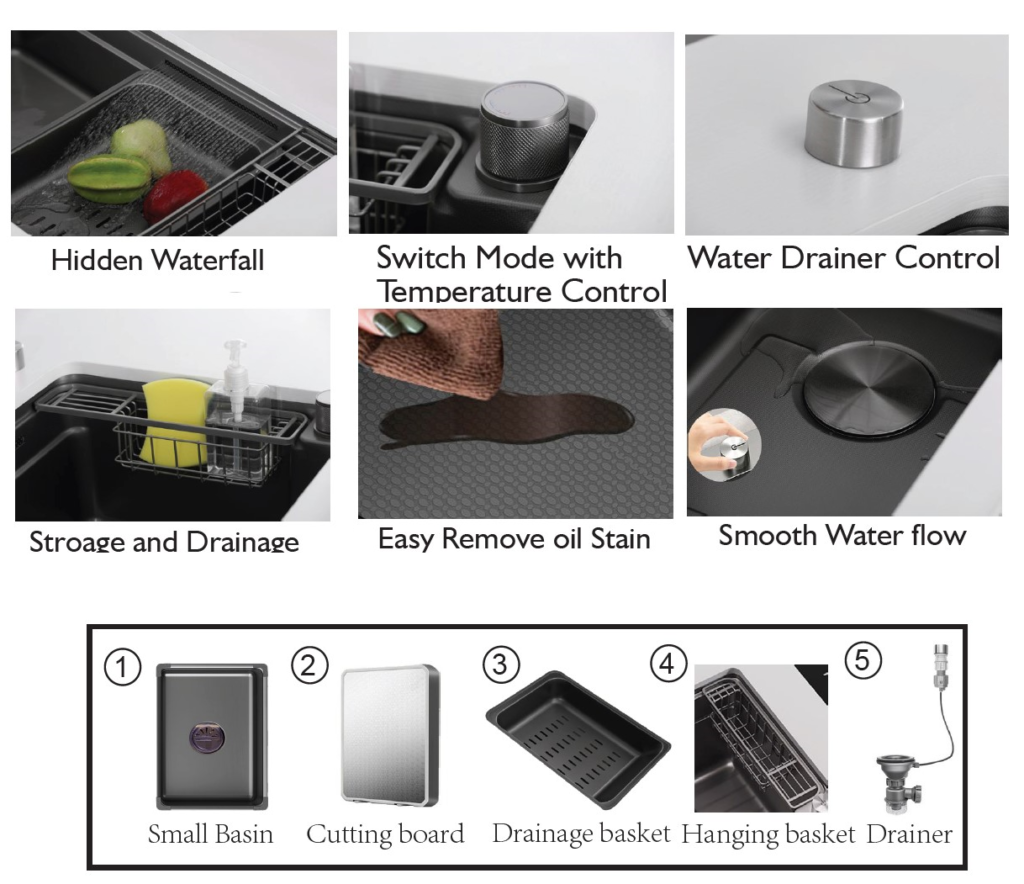 Hidden Waterfall

Switch Mode with Temperature Control

Water Drainer Control

Stroage and Drainage

Easy Remove oil Stain

Smooth Water flow

① Small Basin

② Cutting board

③ Drainage basket

④ Hanging basket

⑤ Drainer